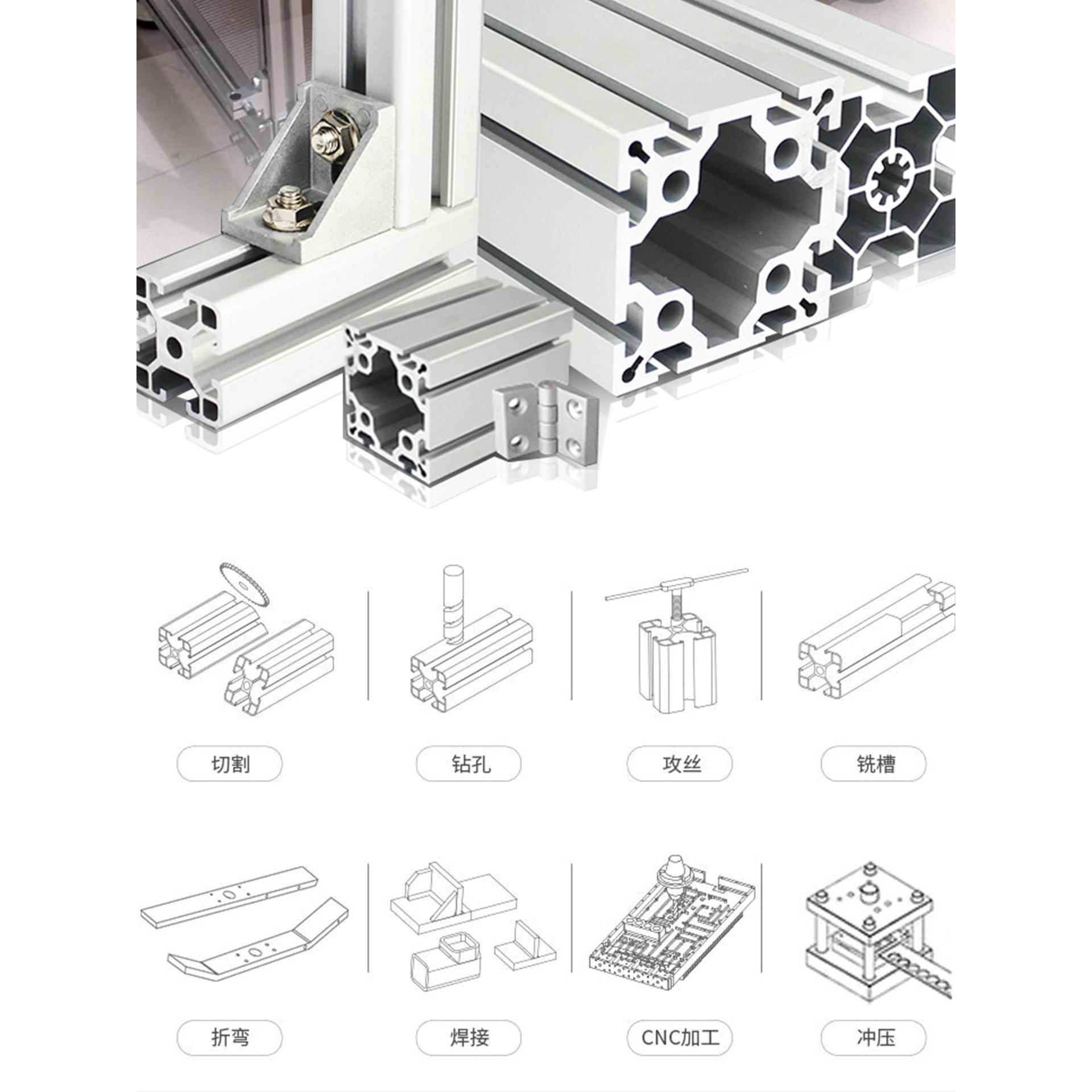 切割

钻孔

攻丝

铣槽

折弯

焊接

CNC加工

冲压