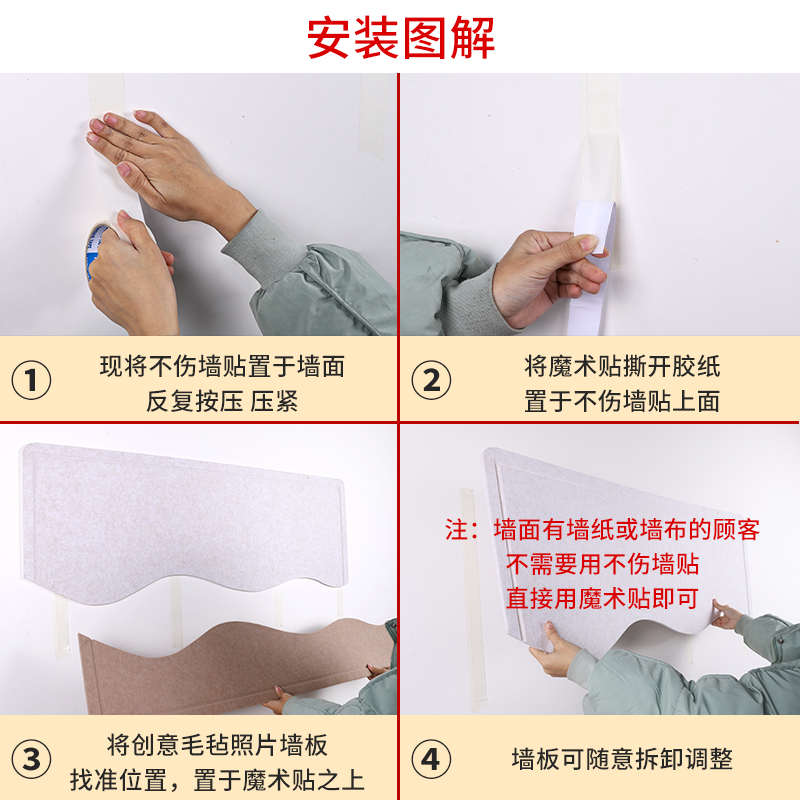 安装图解

① 现将不伤墙贴置于墙面
反复按压 压紧

② 将魔术贴撕开胶纸
置于不伤墙贴上面

注：墙面有墙纸或墙布的顾客
不需要用不伤墙贴
直接用魔术贴即可

③ 将创意毛毡照片墙板
找准位置，置于魔术贴之上

④ 墙板可随意拆卸调整