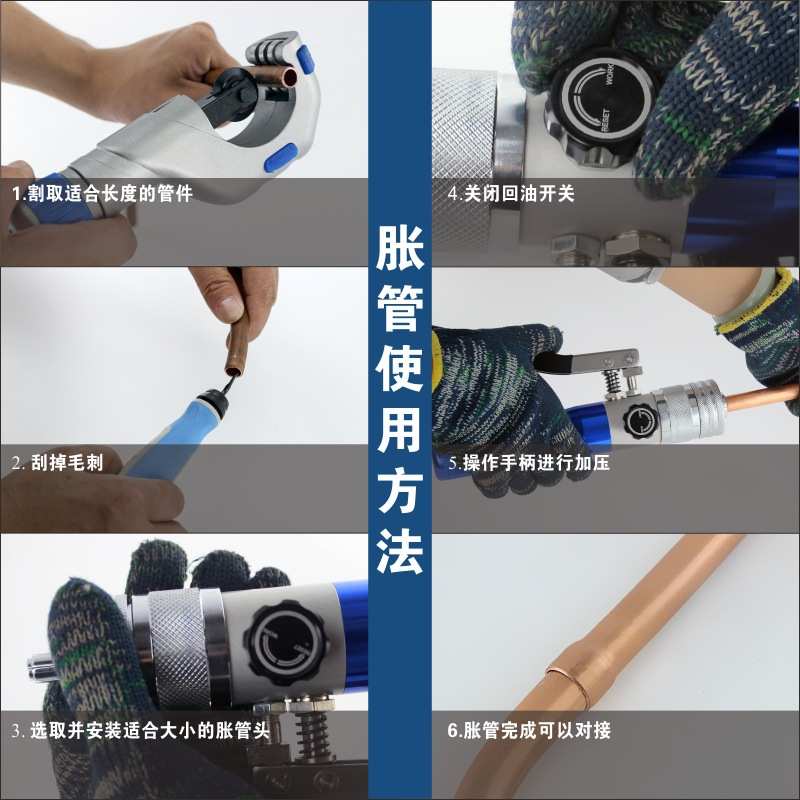 1.割取适合长度的管件

2. 刮掉毛刺

3. 选取并安装适合大小的胀管头

胀管使用方法

RESET WORK

4.关闭回油开关

5.操作手柄进行加压

6.胀管完成可以对接