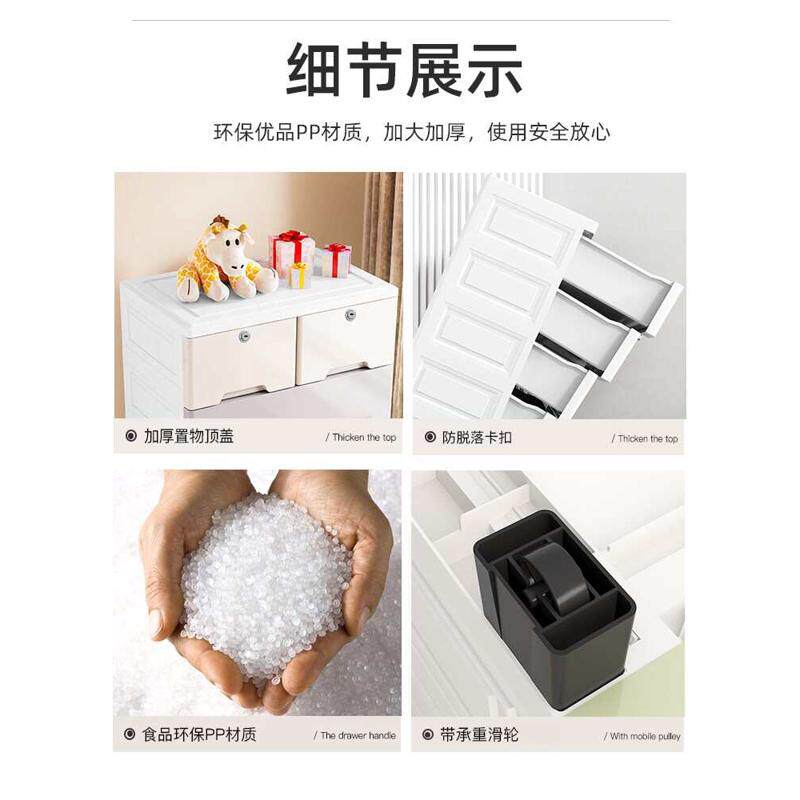 细节展示

环保优品PP材质，加大加厚，使用安全放心

加厚置物顶盖

/ Thicken the top

防脱落卡扣

/ Thicken the top

食品环保PP材质

/ The drawer handle

带承重滑轮

/ With mobile pulley