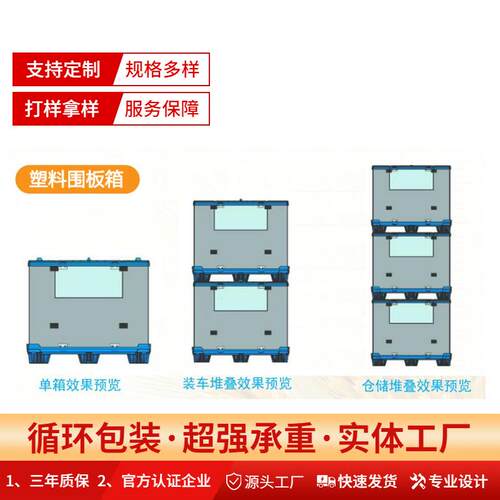 支持定制 规格多样

打样拿样 服务保障

塑料围板箱

单箱效果预览

装车堆叠效果预览

仓储堆叠效果预览

循环包装·超强承重·实体工厂

1、三年质保 2、官方认证企业 源头工厂 快速发货 专业设计