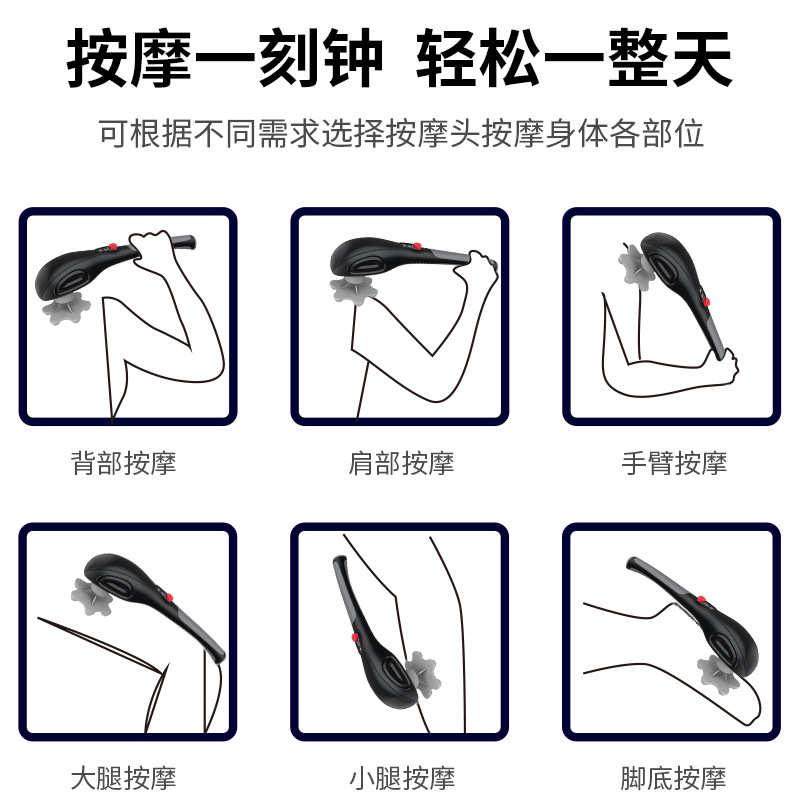 按摩一刻钟 轻松一整天

可根据不同需求选择按摩头按摩身体各部位

背部按摩

肩部按摩

手臂按摩

大腿按摩

小腿按摩

脚底按摩