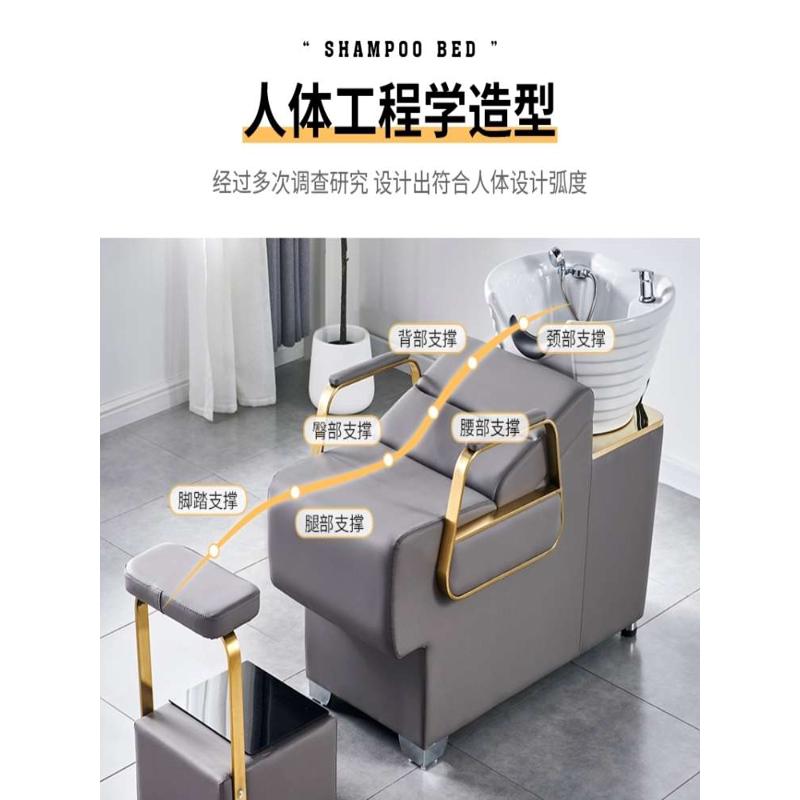 " SHAMPOO BED "

人体工程学造型

经过多次调查研究 设计出符合人体设计弧度

背部支撑

颈部支撑

臀部支撑

腰部支撑

脚踏支撑

腿部支撑