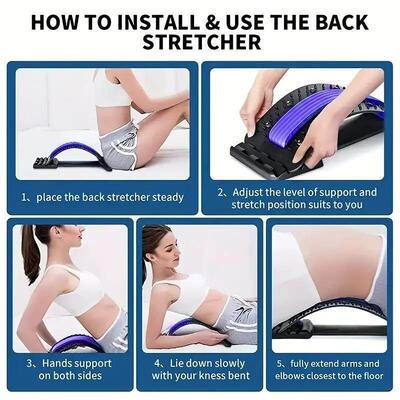 HOW TO INSTALL & USE THE BACK STRETCHER

1、place the back stretcher steady

2、Adjust the level of support and stretch position suits to you

3、Hands support on both sides

4、Lie down slowly with your kness bent

5、fully extend arms and elbows closest to the floor