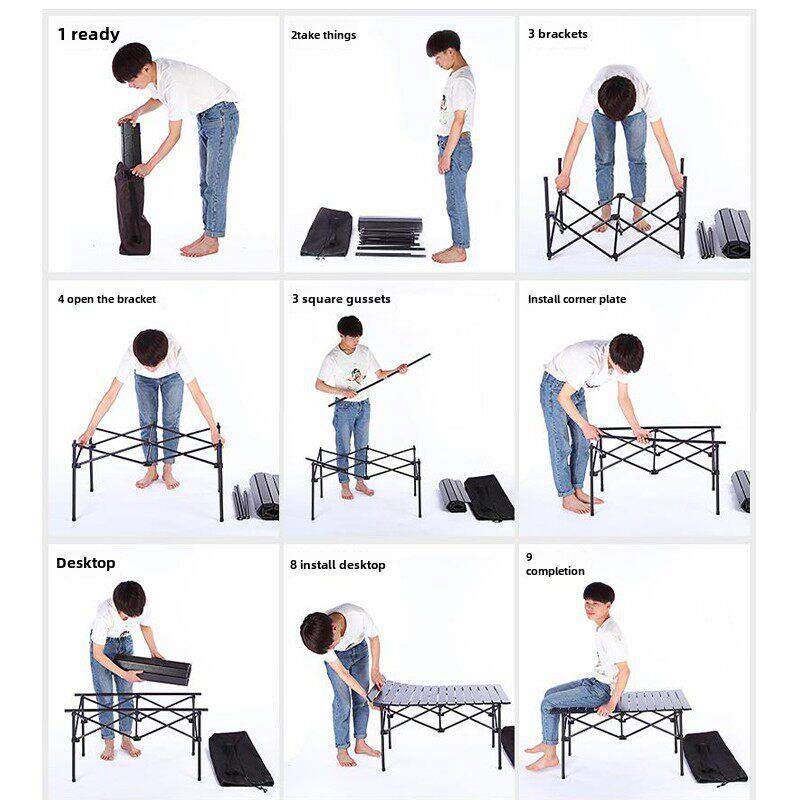 1 ready

2take things

3 brackets

4 open the bracket

3 square gussets

Install corner plate

Desktop

8 install desktop

9 completion