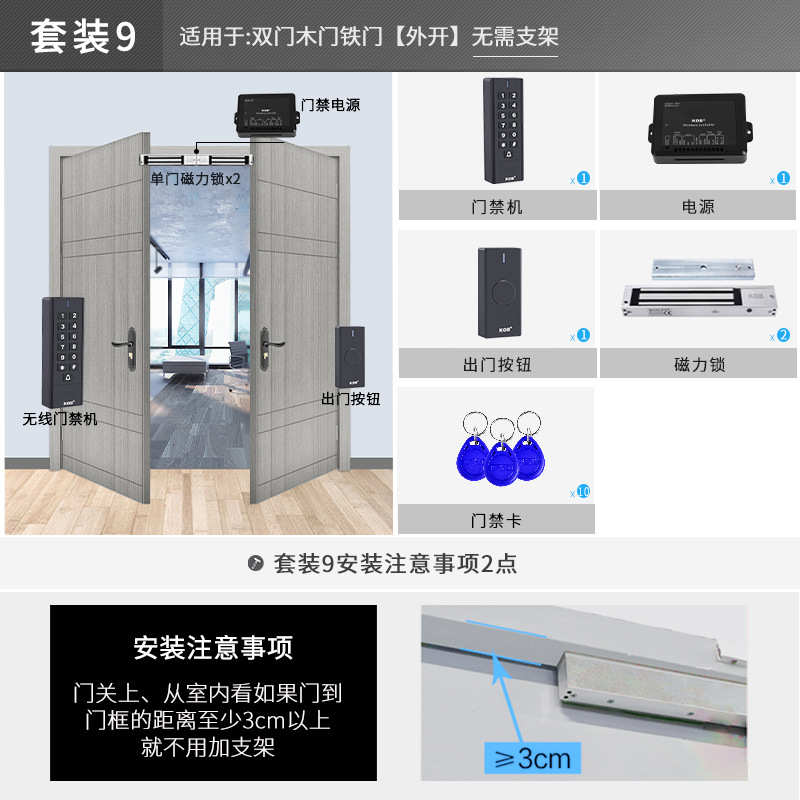 套装9 适用于:双门木门铁门【外开】无需支架

门禁电源

单门磁力锁x2

无线门禁机

出门按钮

x1
门禁机

x1
电源

x1
出门按钮

x2
磁力锁

x10
门禁卡

套装9安装注意事项2点

安装注意事项

门关上、从室内看如果门到门框的距离至少3cm以上就不用加支架

≥3cm