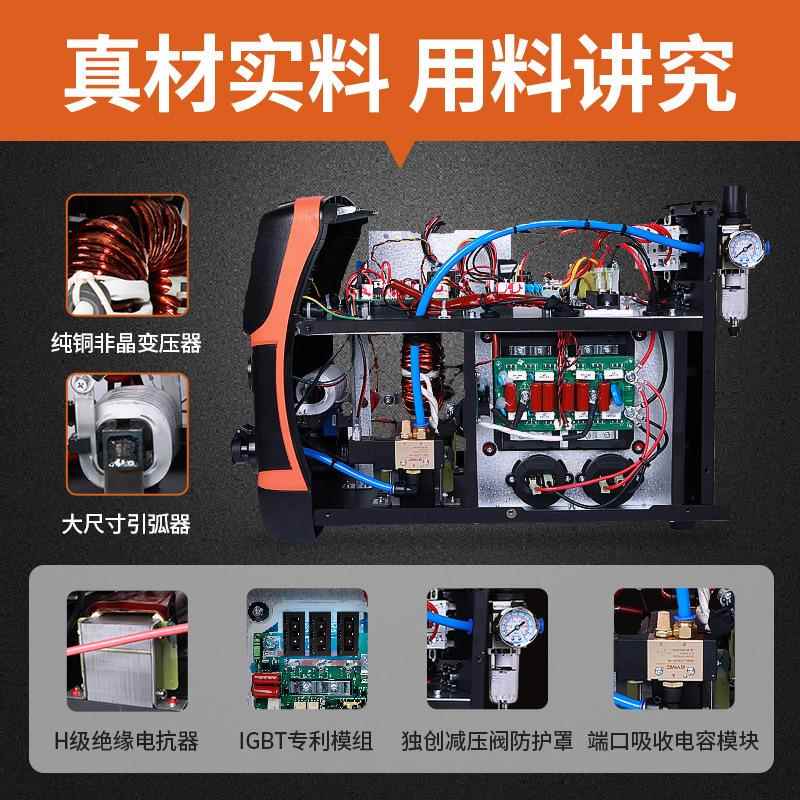 真材实料 用料讲究

纯铜非晶变压器

大尺寸引弧器

H级绝缘电抗器

IGBT专利模组

独创减压阀防护罩

端口吸收电容模块