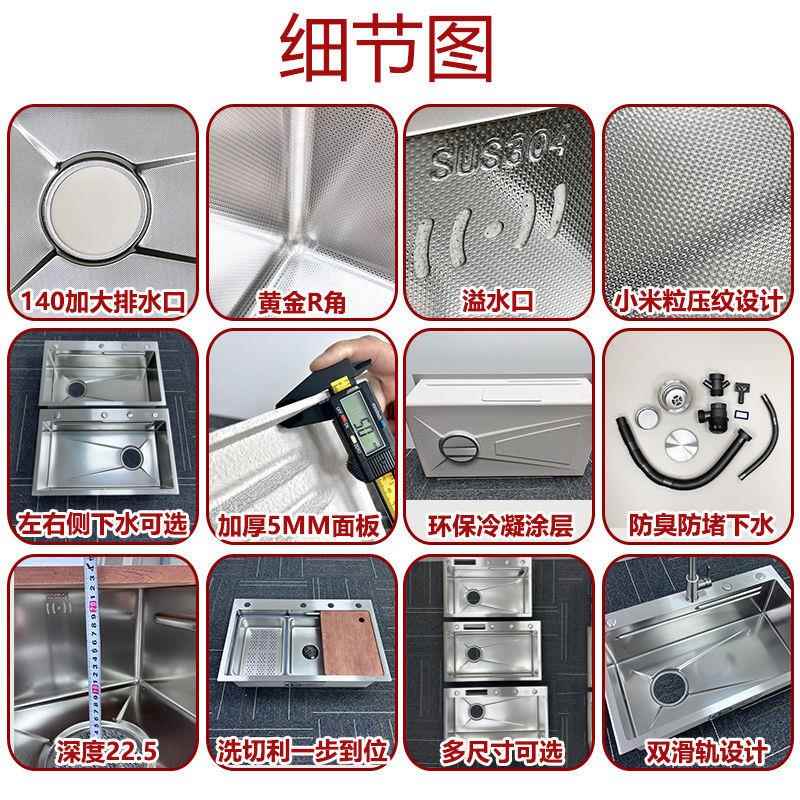 细节图

140加大排水口

黄金R角

SUS304
溢水口

小米粒压纹设计

左右侧下水可选

加厚5MM面板

环保冷凝涂层

防臭防堵下水

深度22.5

洗切利一步到位

多尺寸可选

双滑轨设计