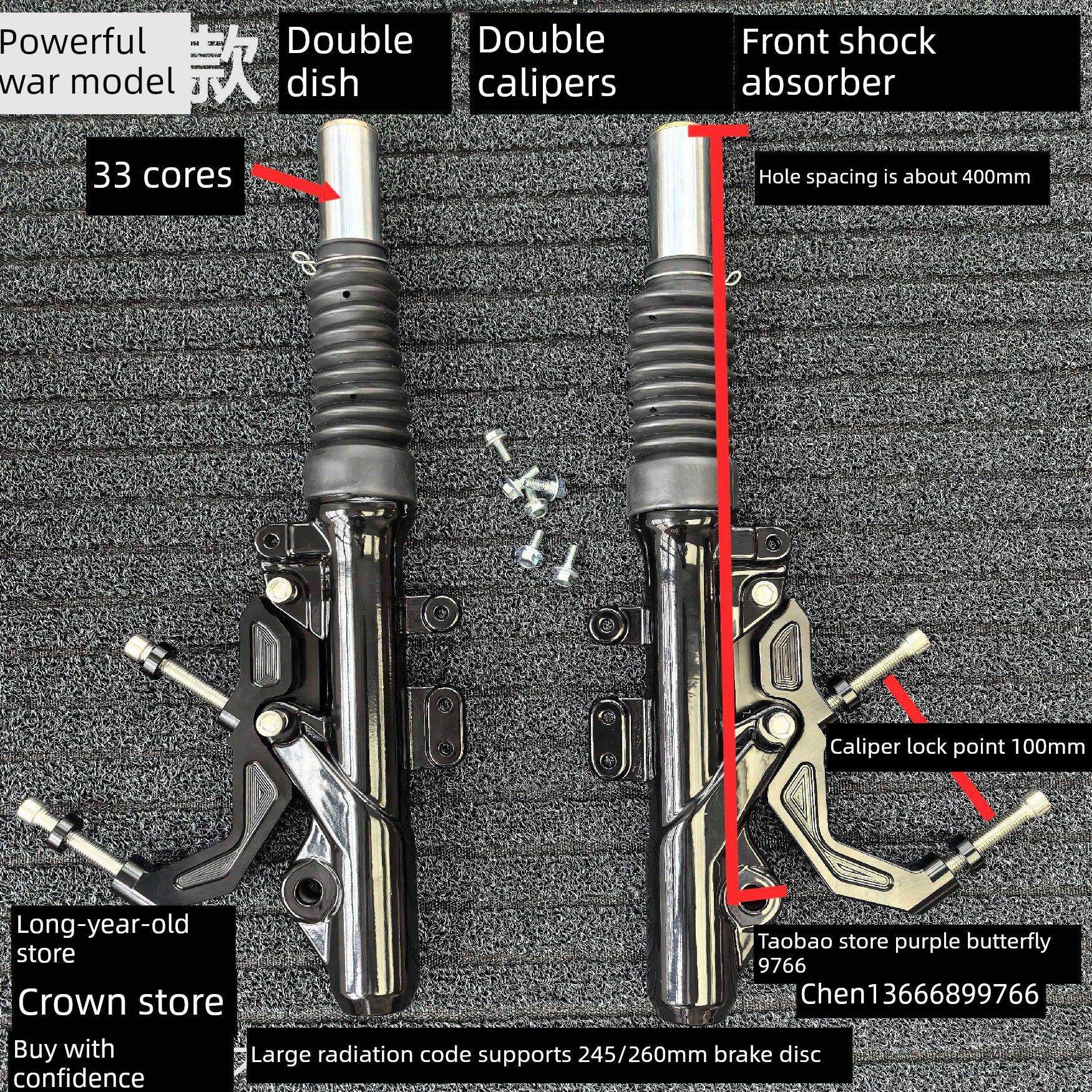 Powerful war model 款

Double dish

Double calipers

Front shock absorber

33 cores

Hole spacing is about 400mm

Caliper lock point 100mm

Long-year-old store

Crown store

Buy with confidence

Taobao store purple butterfly 9766

Chen13666899766

Large radiation code supports 245/260mm brake disc