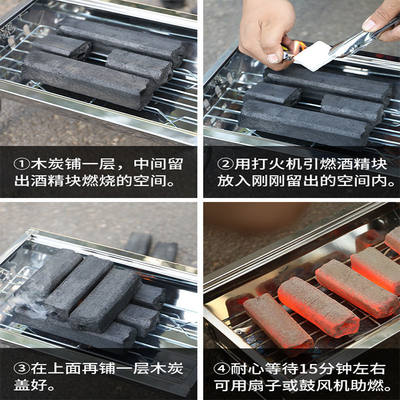 ①木炭铺一层，中间留出酒精块燃烧的空间。

②用打火机引燃酒精块放入刚刚留出的空间内。

③在上面再铺一层木炭盖好。

④耐心等待15分钟左右可用扇子或鼓风机助燃。