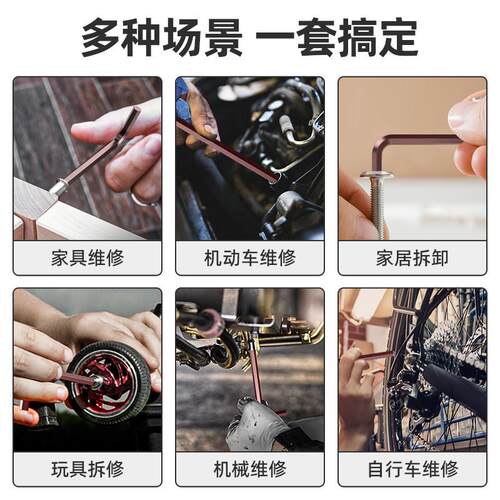 多种场景 一套搞定

家具维修

机动车维修

家居拆卸

玩具拆修

机械维修

自行车维修