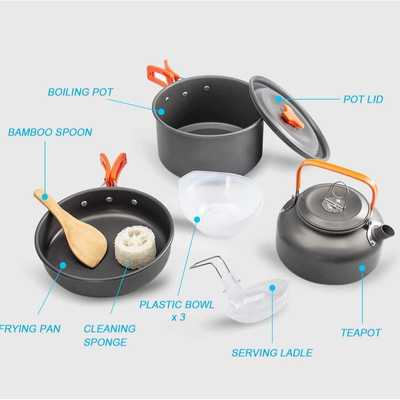 BOILING POT

POT LID

BAMBOO SPOON

PLASTIC BOWL x 3

FRYING PAN

CLEANING SPONGE

SERVING LADLE

TEAPOT