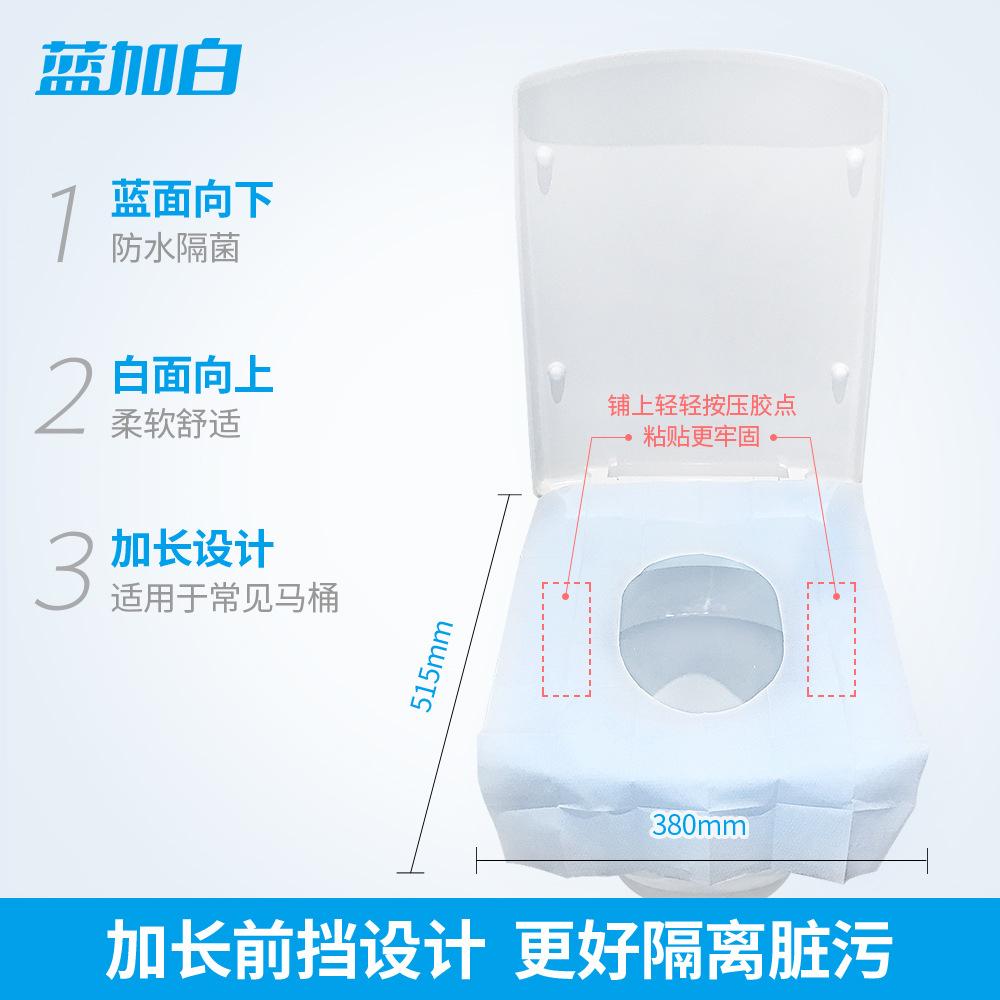 蓝加白

1
蓝面向下
防水隔菌

2
白面向上
柔软舒适

3
加长设计
适用于常见马桶

铺上轻轻按压胶点
粘贴更牢固

515mm

380mm

加长前挡设计 更好隔离脏污