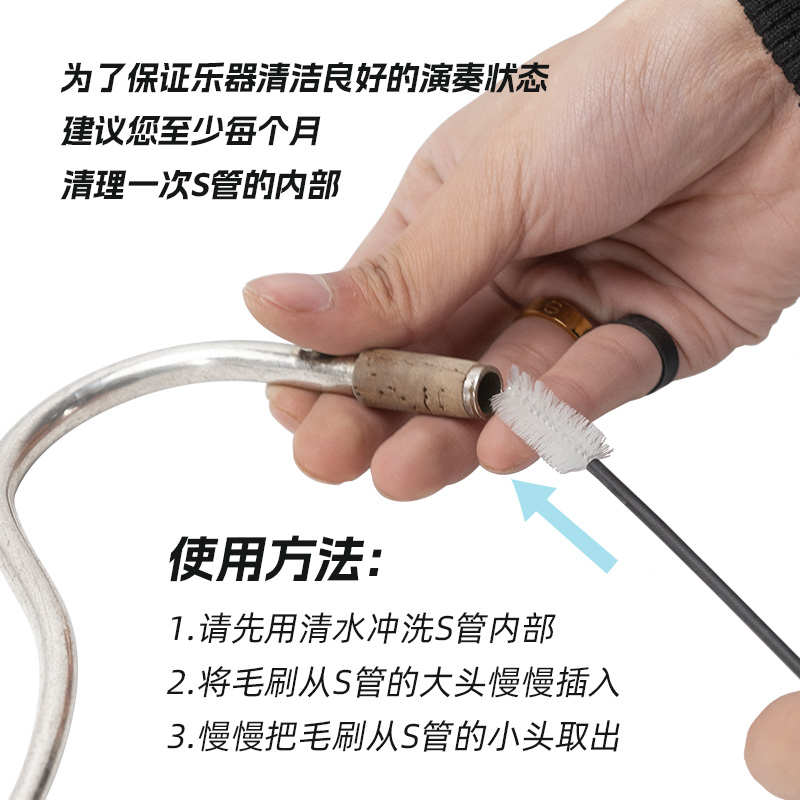 为了保证乐器清洁良好的演奏状态
建议您至少每个月
清理一次S管的内部

使用方法:
1.请先用清水冲洗S管内部
2.将毛刷从S管的大头慢慢插入
3.慢慢把毛刷从S管的小头取出