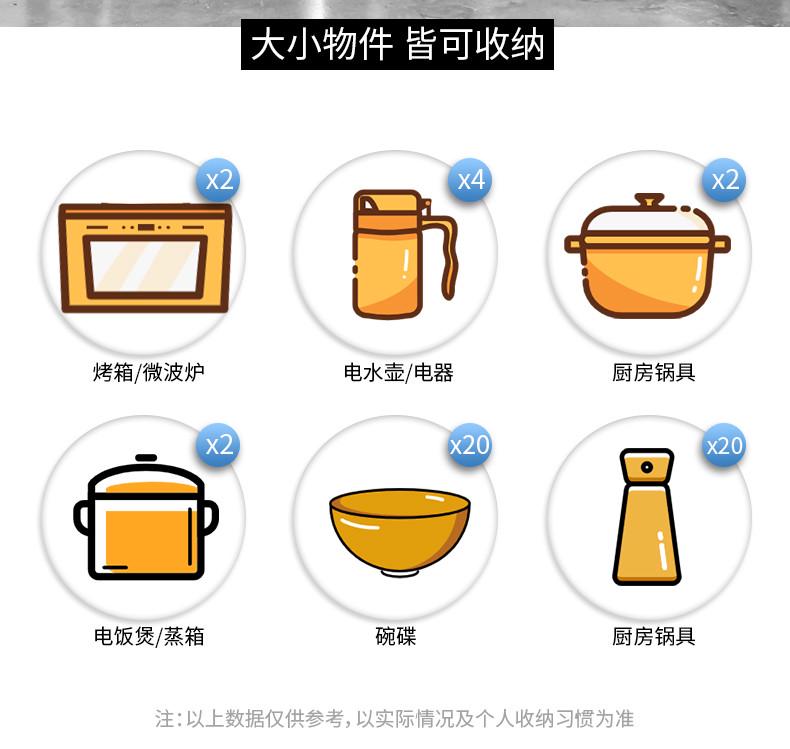 大小物件 皆可收纳

x2
烤箱/微波炉

x4
电水壶/电器

x2
厨房锅具

x2
电饭煲/蒸箱

x20
碗碟

x20
厨房锅具

注：以上数据仅供参考，以实际情况及个人收纳习惯为准