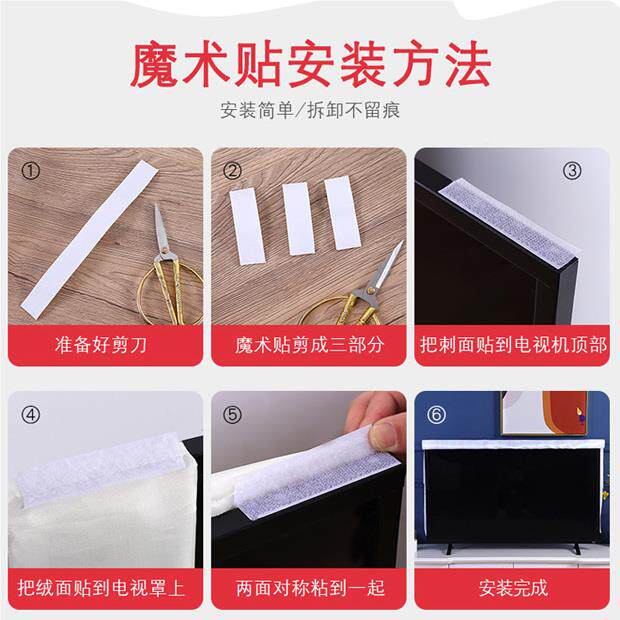 魔术贴安装方法

安装简单/拆卸不留痕

①

准备好剪刀

②

魔术贴剪成三部分

③

把刺面贴到电视机顶部

④

把绒面贴到电视罩上

⑤

两面对称粘到一起

⑥

安装完成