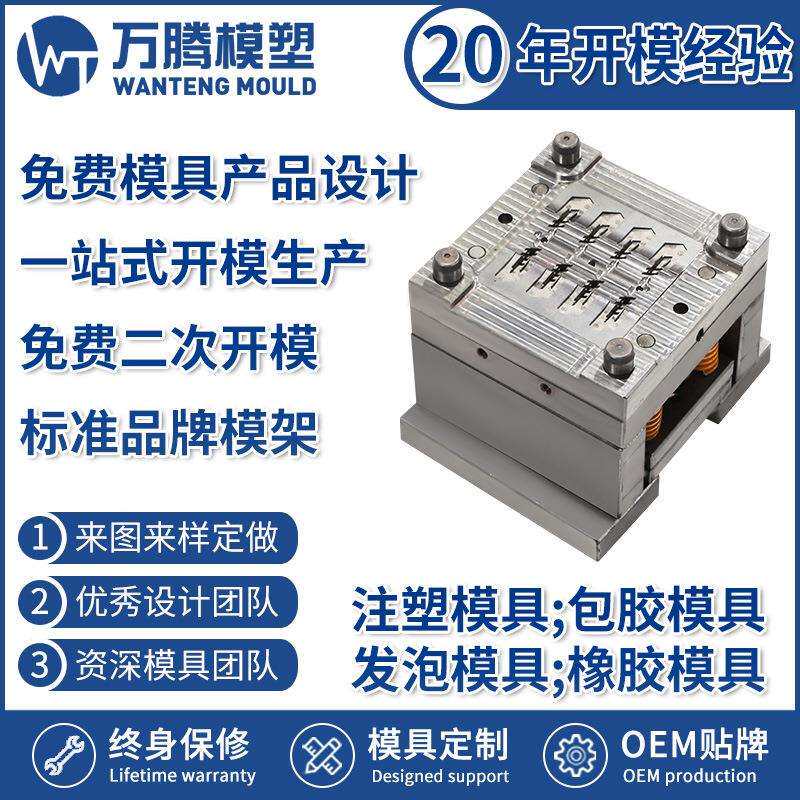 WT 万腾模塑
WANTENG MOULD

20 年开模经验

免费模具产品设计
一站式开模生产
免费二次开模
标准品牌模架

1 来图来样定做
2 优秀设计团队
3 资深模具团队

注塑模具;包胶模具
发泡模具;橡胶模具

终身保修
Lifetime warranty

模具定制
Designed support

OEM贴牌
OEM production