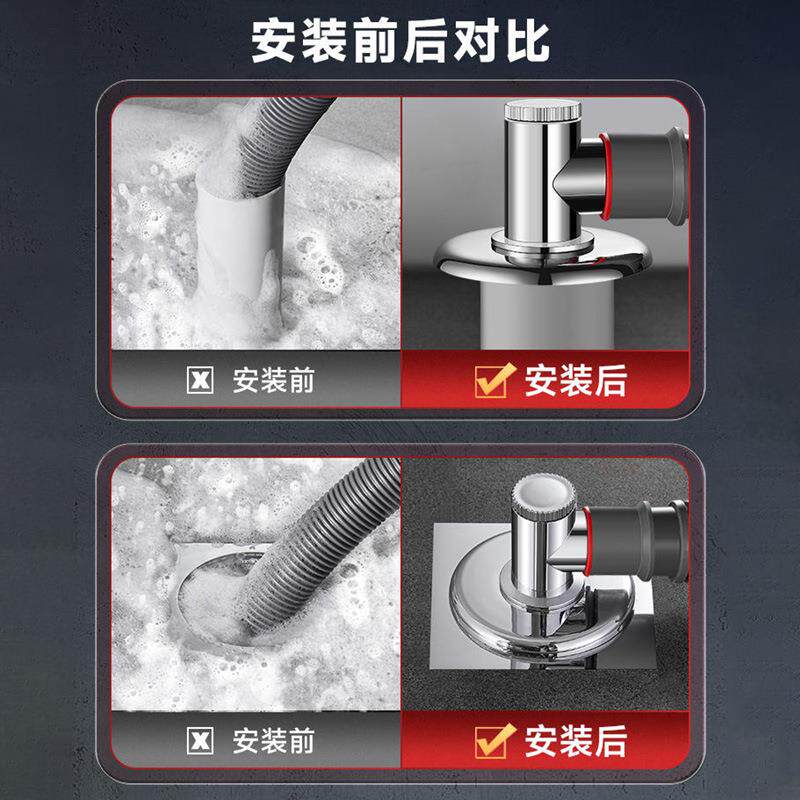 安装前后对比

安装前

安装后

安装前

安装后