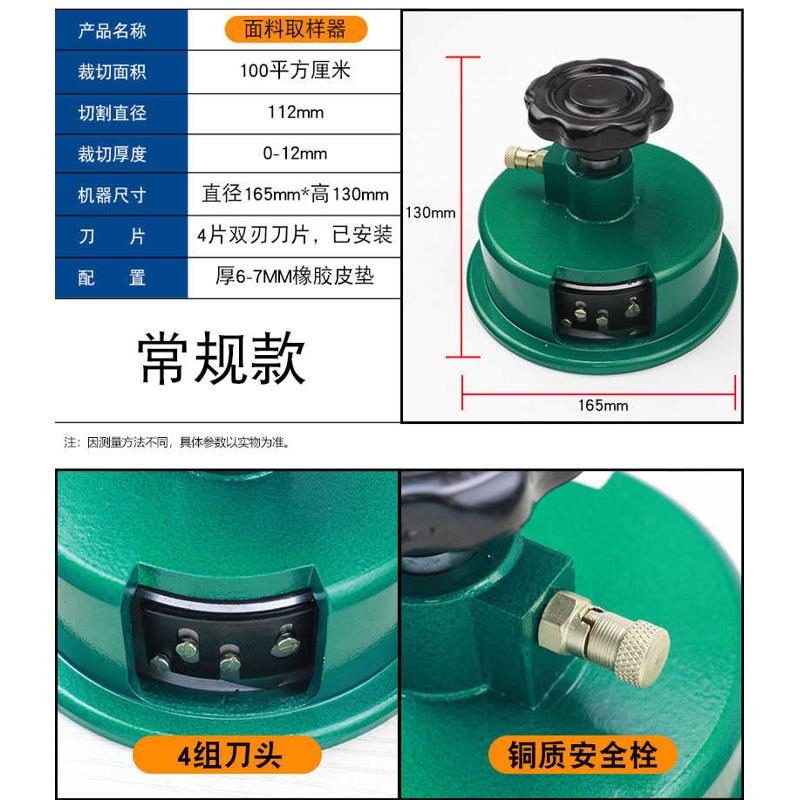 | 产品名称 | 面料取样器 |
|---|---|
| 裁切面积 | 100平方厘米 |
| 切割直径 | 112mm |
| 裁切厚度 | 0-12mm |
| 机器尺寸 | 直径165mm*高130mm |
| 刀　片 | 4片双刃刀片，已安装 |
| 配　置 | 厚6-7MM橡胶皮垫 |

常规款

130mm

165mm

注：因测量方法不同，具体参数以实物为准。

4组刀头

铜质安全栓