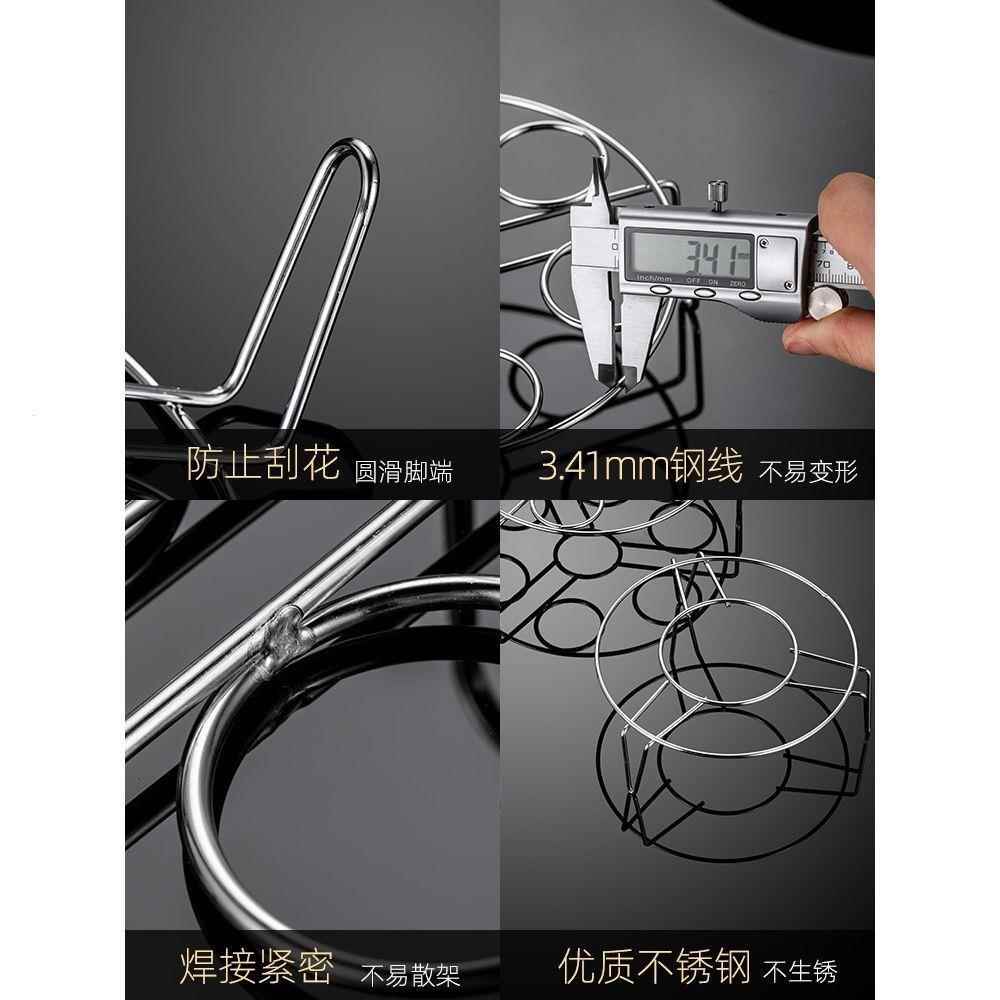 3.41
inch/mm OFF ON ZERO
70

防止刮花 圆滑脚端

3.41mm钢线 不易变形

焊接紧密 不易散架

优质不锈钢 不生锈