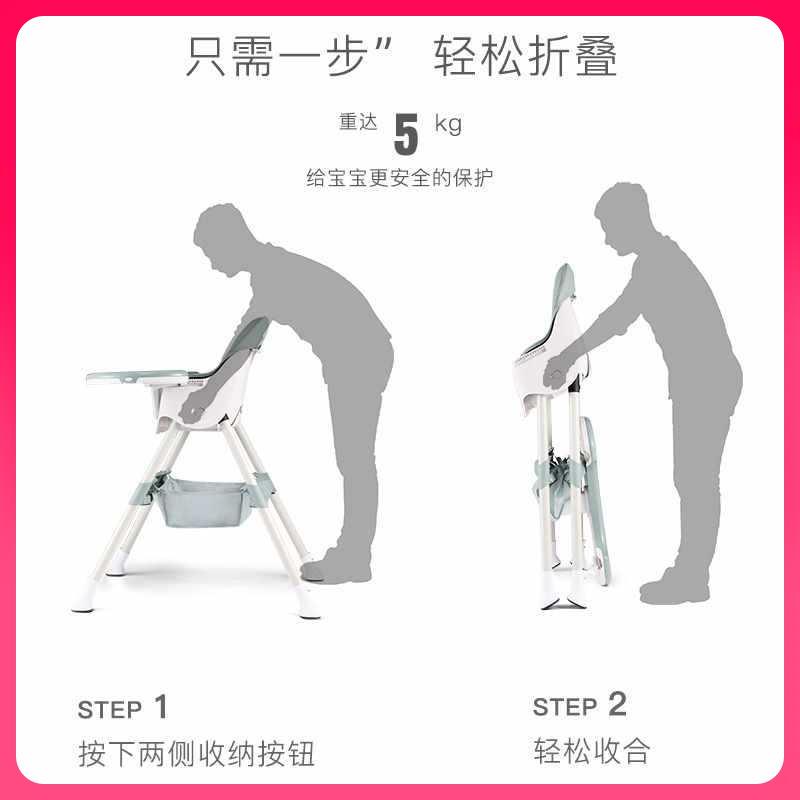 只需一步” 轻松折叠

重达 5 kg

给宝宝更安全的保护

STEP 1
按下两侧收纳按钮

STEP 2
轻松收合