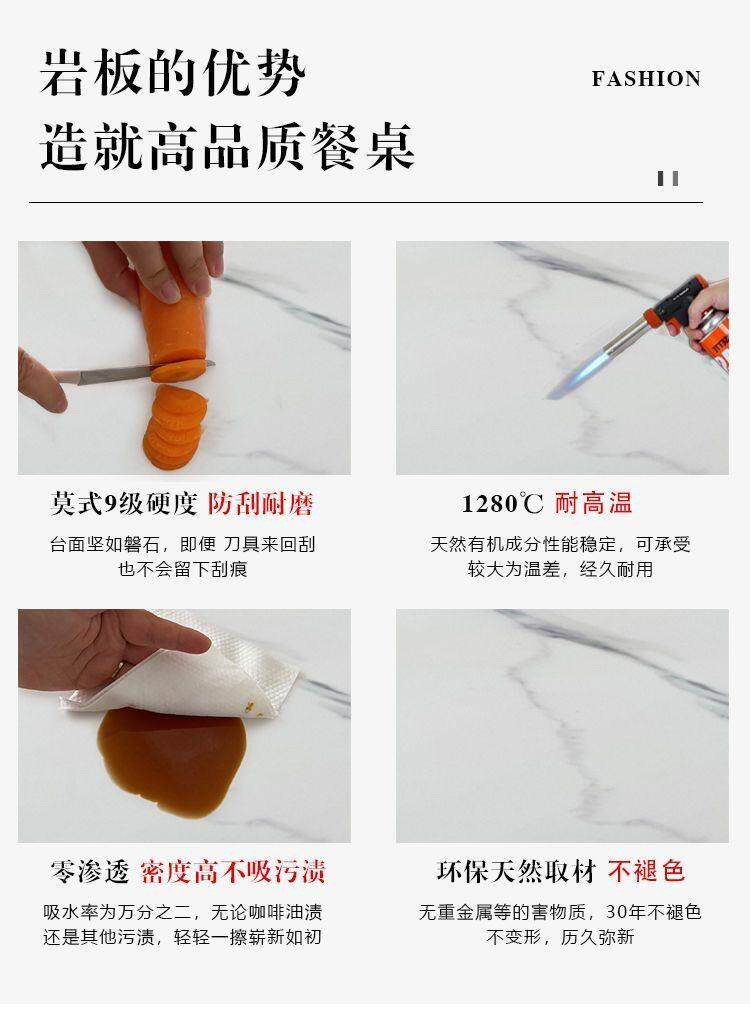 岩板的优势
造就高品质餐桌

FASHION

莫式9级硬度 防刮耐磨

台面坚如磐石，即便 刀具来回刮
也不会留下刮痕

1280℃ 耐高温

天然有机成分性能稳定，可承受
较大为温差，经久耐用

零渗透 密度高不吸污渍

吸水率为万分之二，无论咖啡油渍
还是其他污渍，轻轻一擦崭新如初

环保天然取材 不褪色

无重金属等的害物质，30年不褪色
不变形，历久弥新