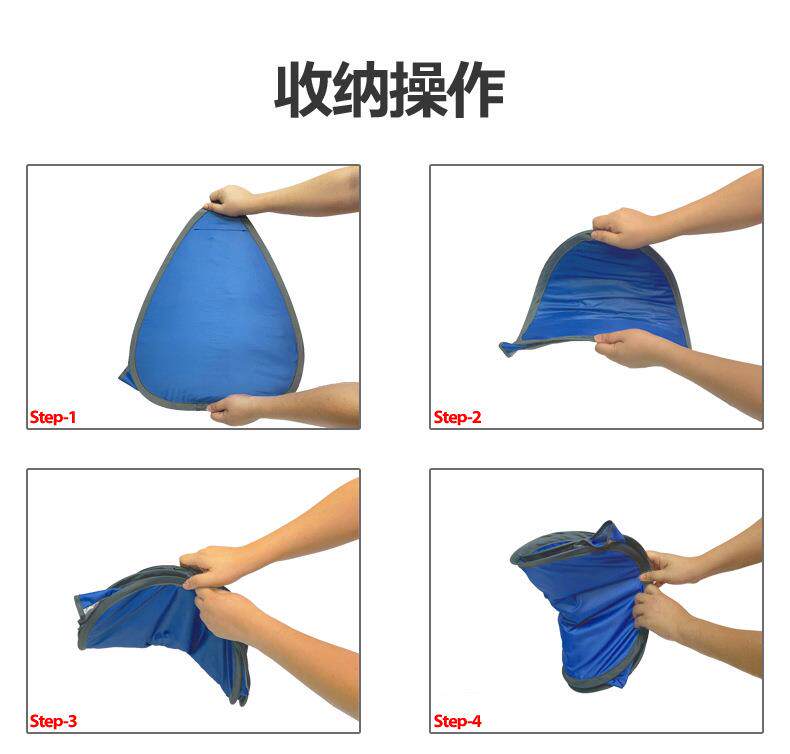 收纳操作

Step-1

Step-2

Step-3

Step-4