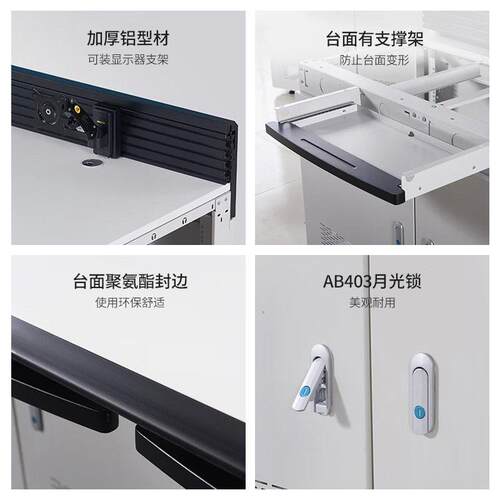 加厚铝型材
可装显示器支架

台面有支撑架
防止台面变形

台面聚氨酯封边
使用环保舒适

AB403月光锁
美观耐用