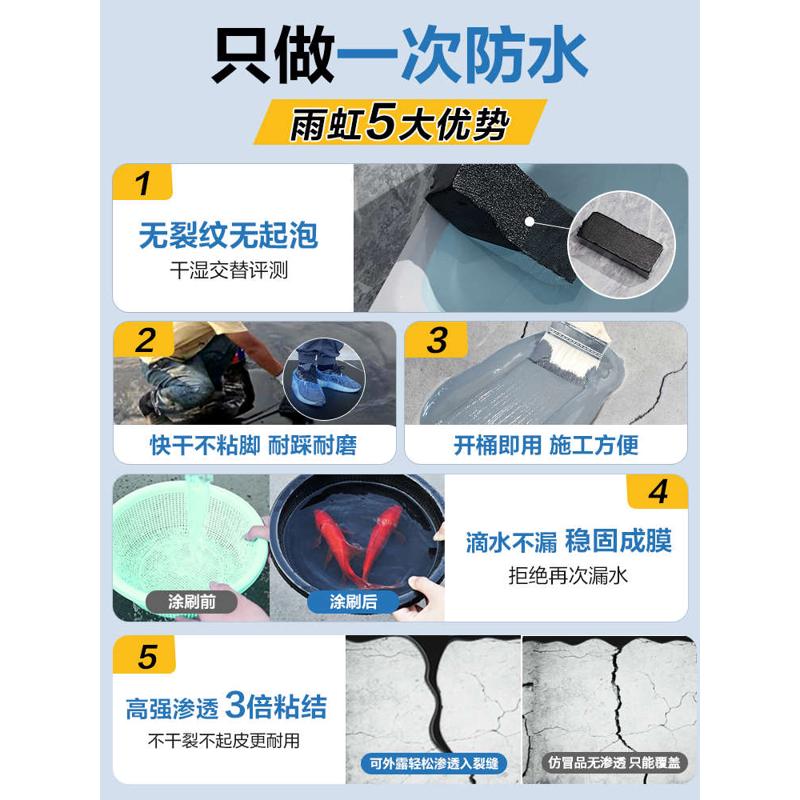 只做一次防水

雨虹5大优势

1
无裂纹无起泡
干湿交替评测

2
快干不粘脚 耐踩耐磨

3
开桶即用 施工方便

涂刷前
涂刷后

4
滴水不漏 稳固成膜
拒绝再次漏水

5
高强渗透 3倍粘结
不干裂不起皮更耐用

可外露轻松渗透入裂缝
仿冒品无渗透 只能覆盖