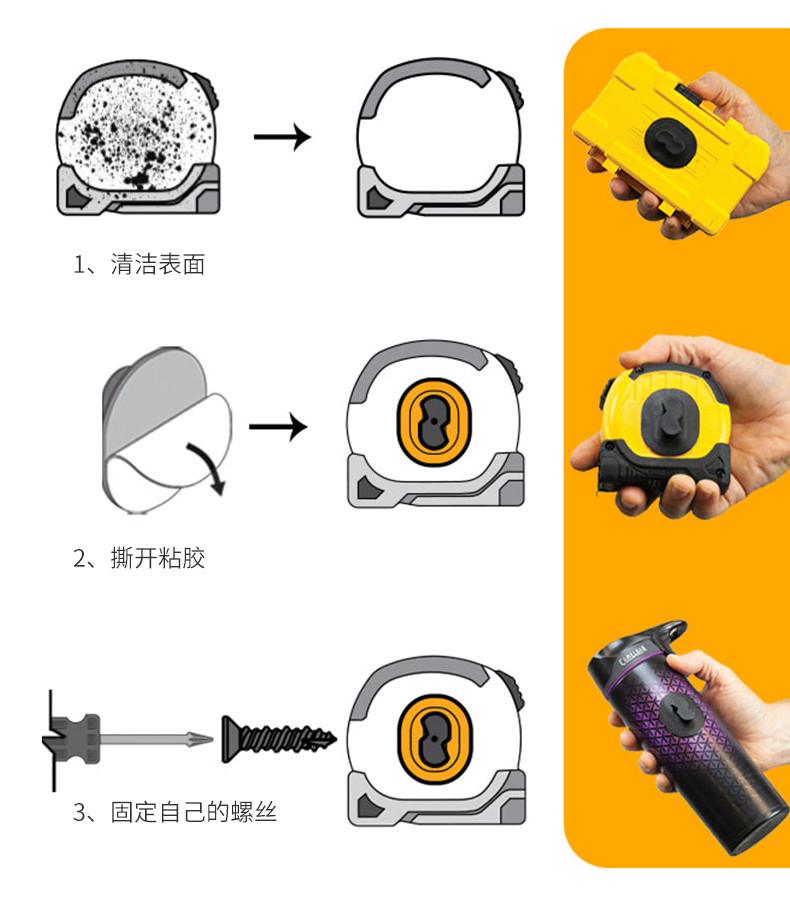 1、清洁表面

2、撕开粘胶

3、固定自己的螺丝

CAMELBAK