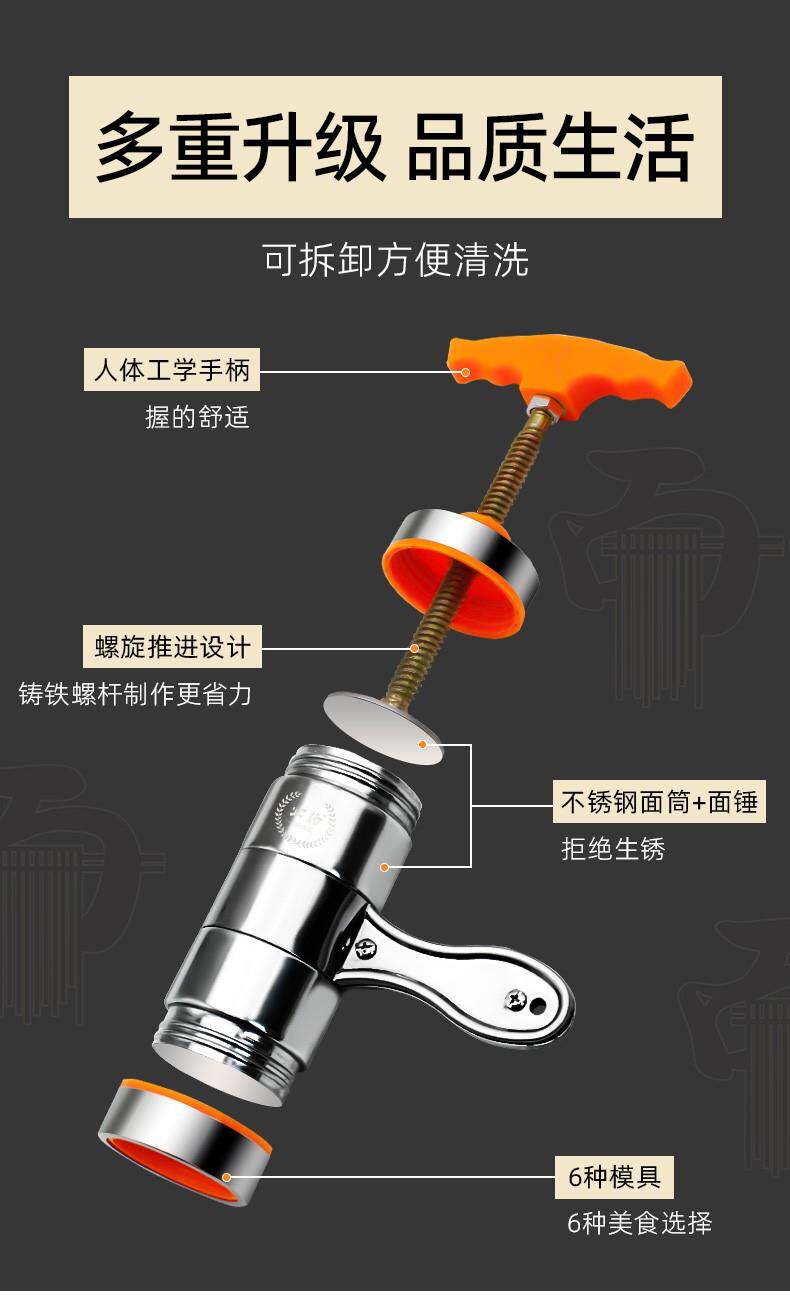 多重升级 品质生活

可拆卸方便清洗

人体工学手柄

握的舒适

螺旋推进设计

铸铁螺杆制作更省力

不锈钢面筒+面锤

拒绝生锈

6种模具

6种美食选择