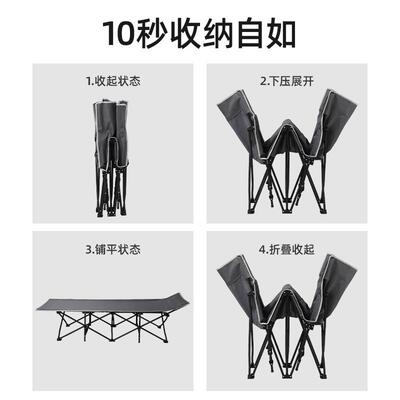 10秒收纳自如

1.收起状态

2.下压展开

3.铺平状态

4.折叠收起