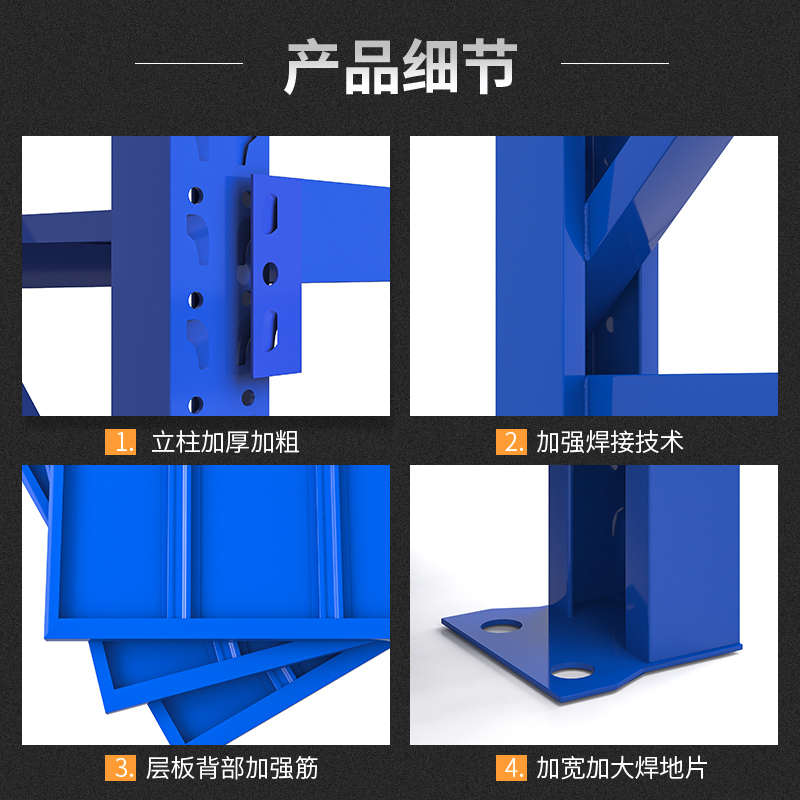 产品细节

1. 立柱加厚加粗

2. 加强焊接技术

3. 层板背部加强筋

4. 加宽加大焊地片