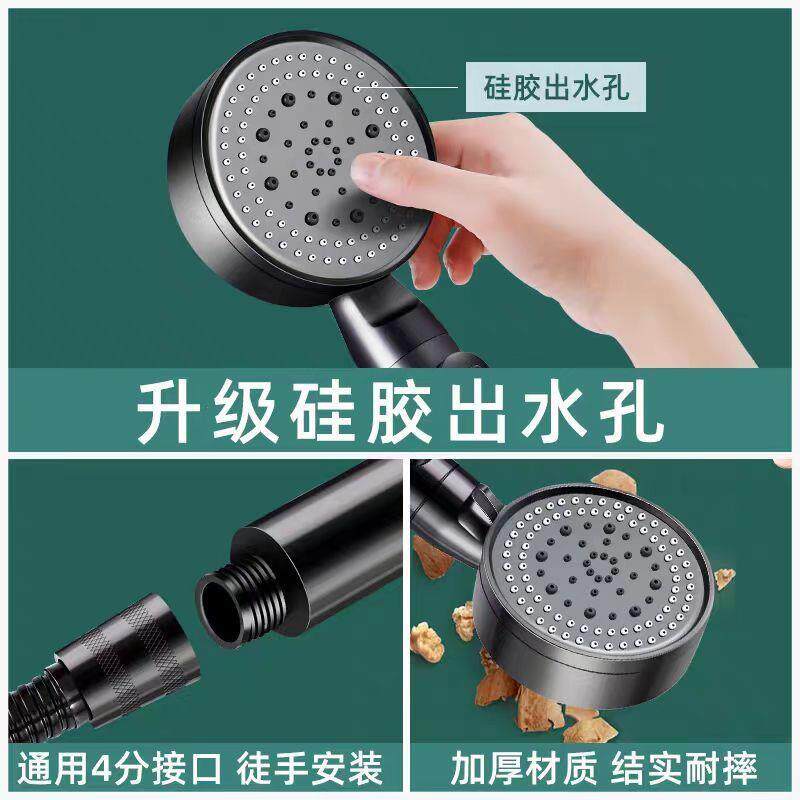 硅胶出水孔

升级硅胶出水孔

通用4分接口 徒手安装

加厚材质 结实耐摔