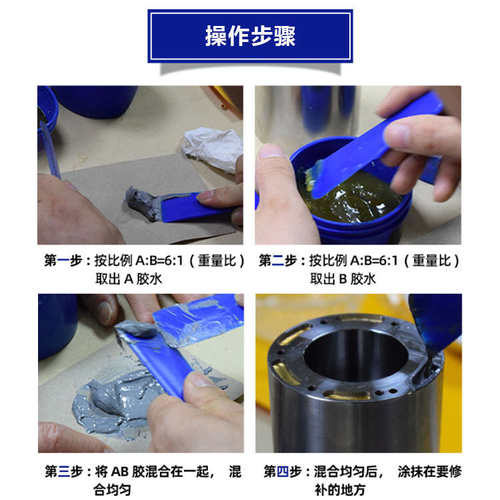 操作步骤

第一步：按比例 A:B=6:1（重量比）取出 A 胶水

第二步：按比例 A:B=6:1（重量比）取出 B 胶水

第三步：将 AB 胶混合在一起， 混合均匀

第四步：混合均匀后， 涂抹在要修补的地方