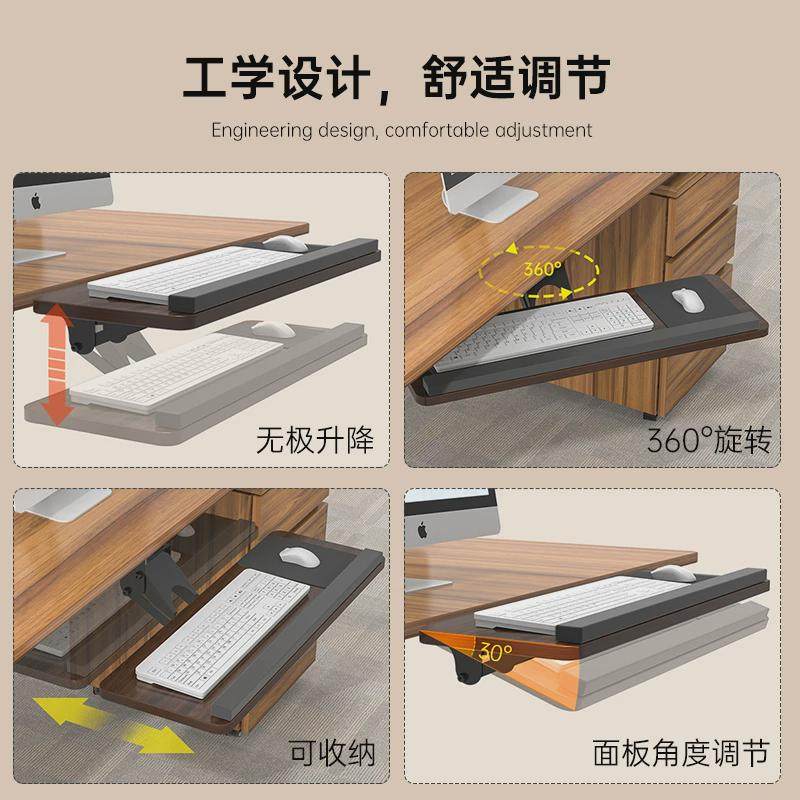 工学设计，舒适调节
Engineering design, comfortable adjustment

无极升降

360°
360°旋转

可收纳

30°
面板角度调节