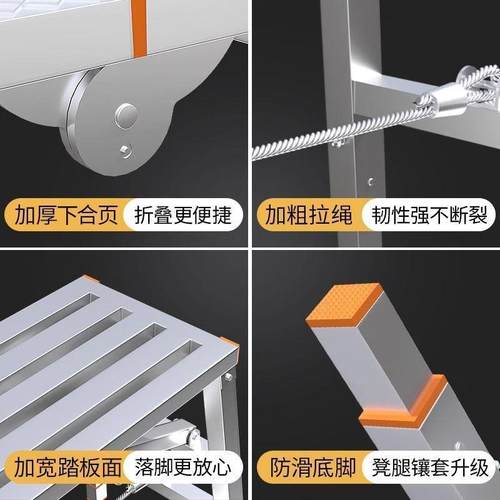 加厚下合页 折叠更便捷

加粗拉绳 韧性强不断裂

加宽踏板面 落脚更放心

防滑底脚 凳腿镶套升级