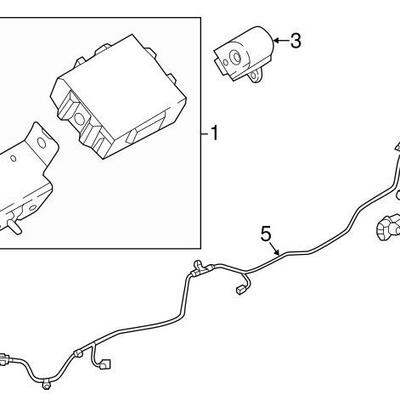 3
1
5