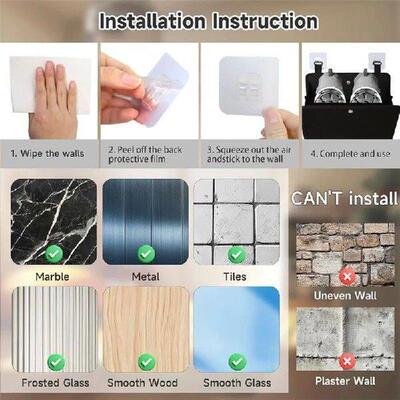 Installation Instruction

1. Wipe the walls

2. Peel off the back protective film

3. Squeeze out the air andstick to the wall

4. Complete and use

Marble

Metal

Tiles

Frosted Glass

Smooth Wood

Smooth Glass

CAN'T install

Uneven Wall

Plaster Wall