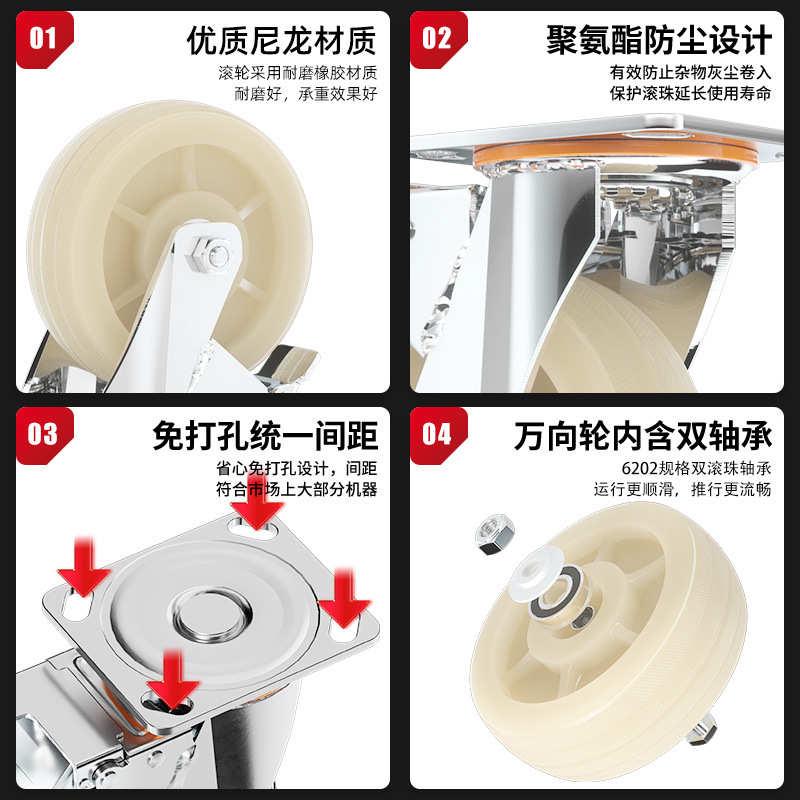 01
优质尼龙材质
滚轮采用耐磨橡胶材质
耐磨好，承重效果好

02
聚氨酯防尘设计
有效防止杂物灰尘卷入
保护滚珠延长使用寿命

03
免打孔统一间距
省心免打孔设计，间距
符合市场上大部分机器

04
万向轮内含双轴承
6202规格双滚珠轴承
运行更顺滑，推行更流畅