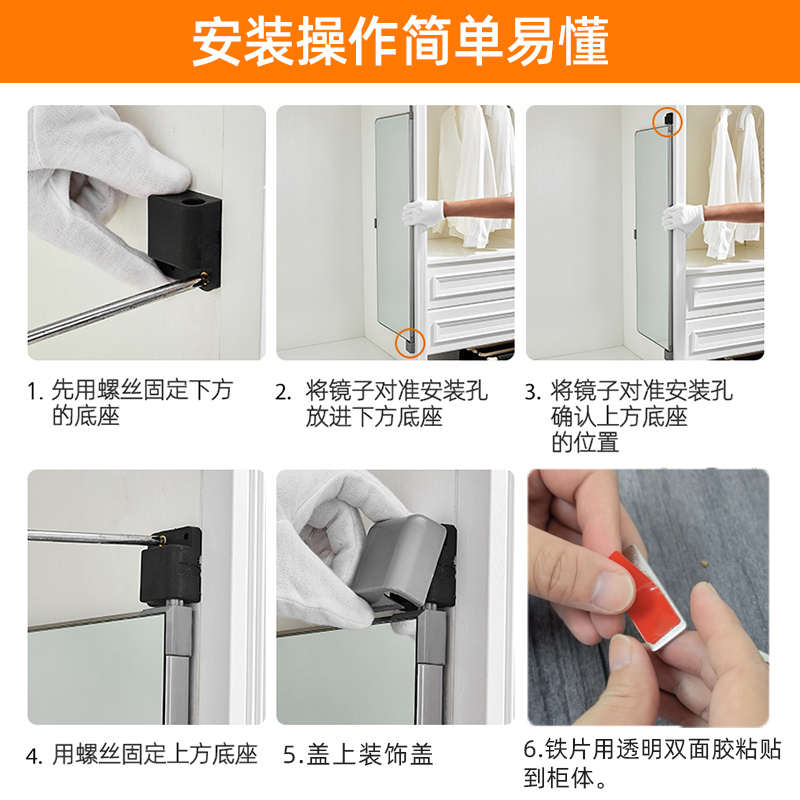 安装操作简单易懂

1. 先用螺丝固定下方的底座

2. 将镜子对准安装孔放进下方底座

3. 将镜子对准安装孔确认上方底座的位置

4. 用螺丝固定上方底座

5.盖上装饰盖

6.铁片用透明双面胶粘贴到柜体。