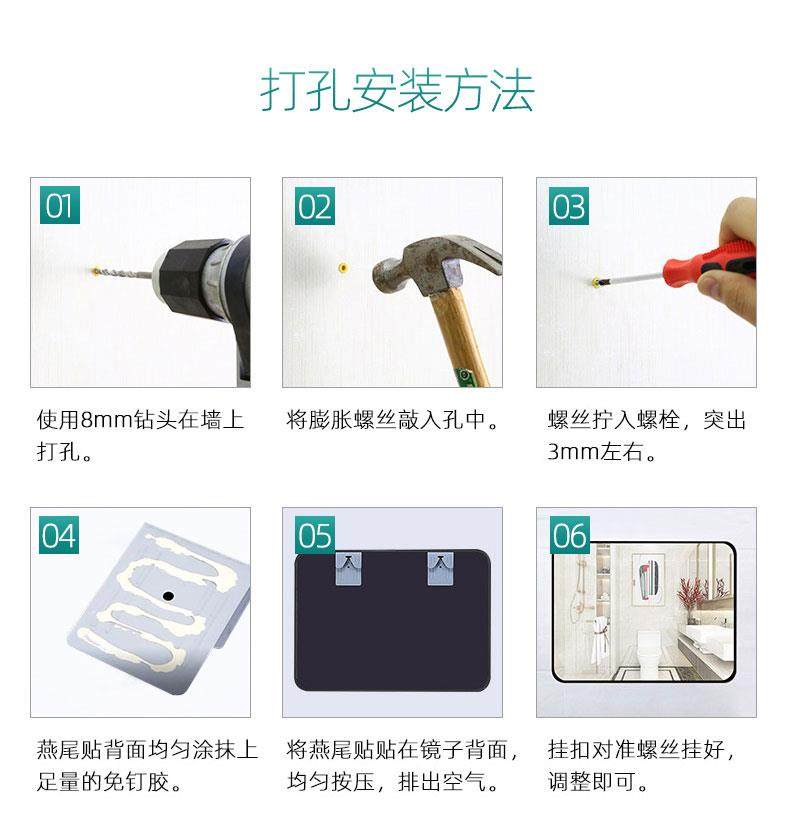 打孔安装方法

01

使用8mm钻头在墙上打孔。

02

将膨胀螺丝敲入孔中。

03

螺丝拧入螺栓，突出3mm左右。

04

燕尾贴背面均匀涂抹上足量的免钉胶。

05

将燕尾贴贴在镜子背面，均匀按压，排出空气。

06

挂扣对准螺丝挂好，调整即可。