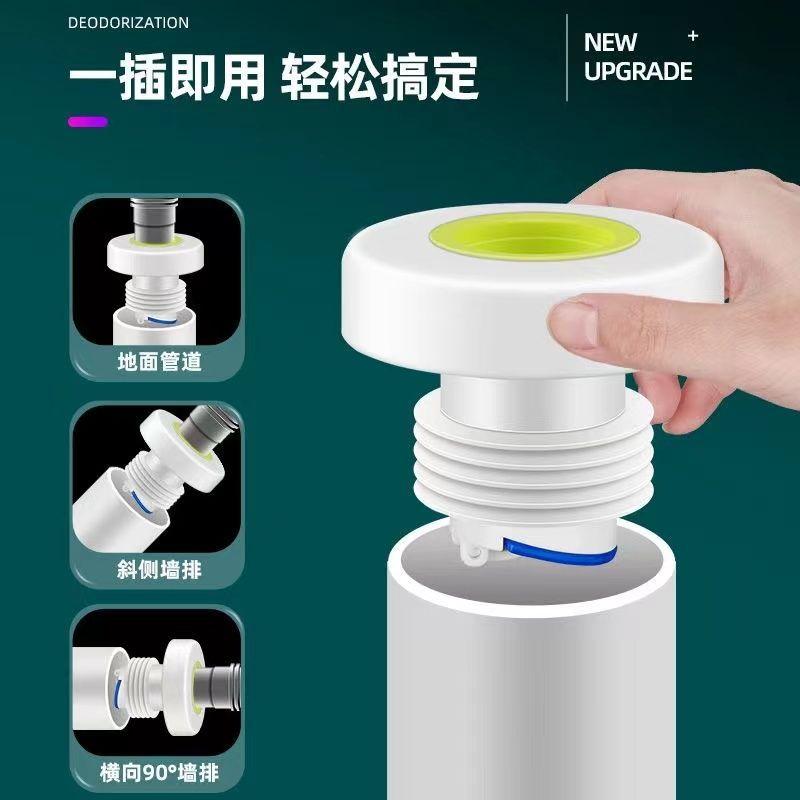 DEODORIZATION

一插即用 轻松搞定

NEW +
UPGRADE

地面管道

斜侧墙排

横向90°墙排