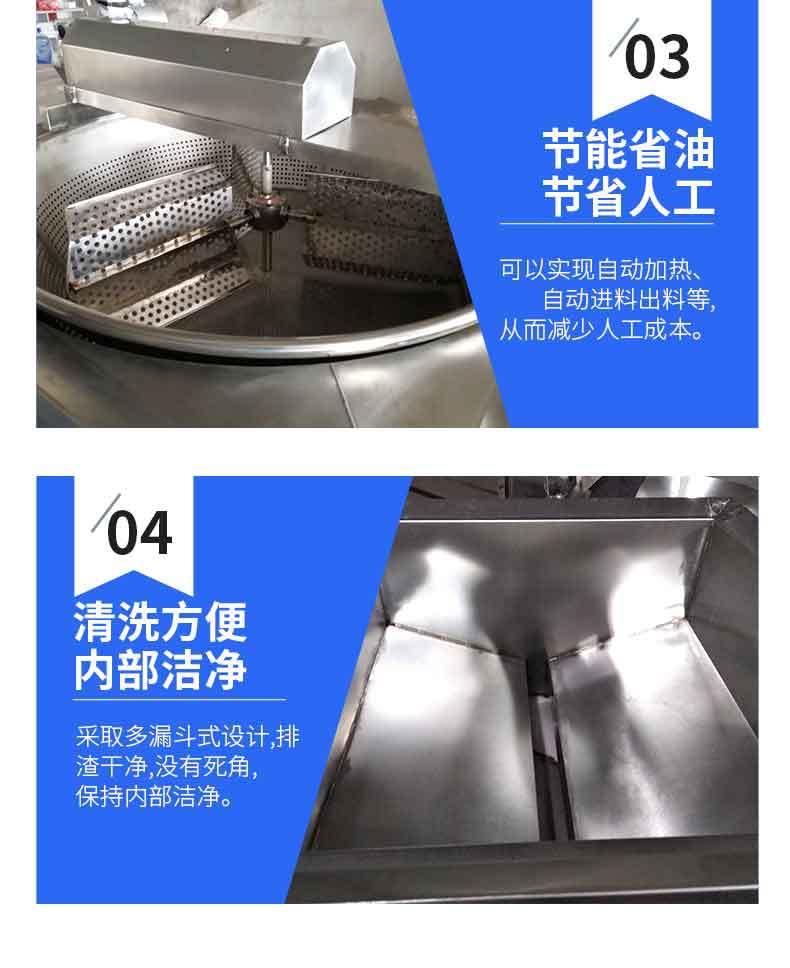 03

节能省油
节省人工

可以实现自动加热、自动进料出料等,从而减少人工成本。

04

清洗方便
内部洁净

采取多漏斗式设计,排渣干净,没有死角,保持内部洁净。