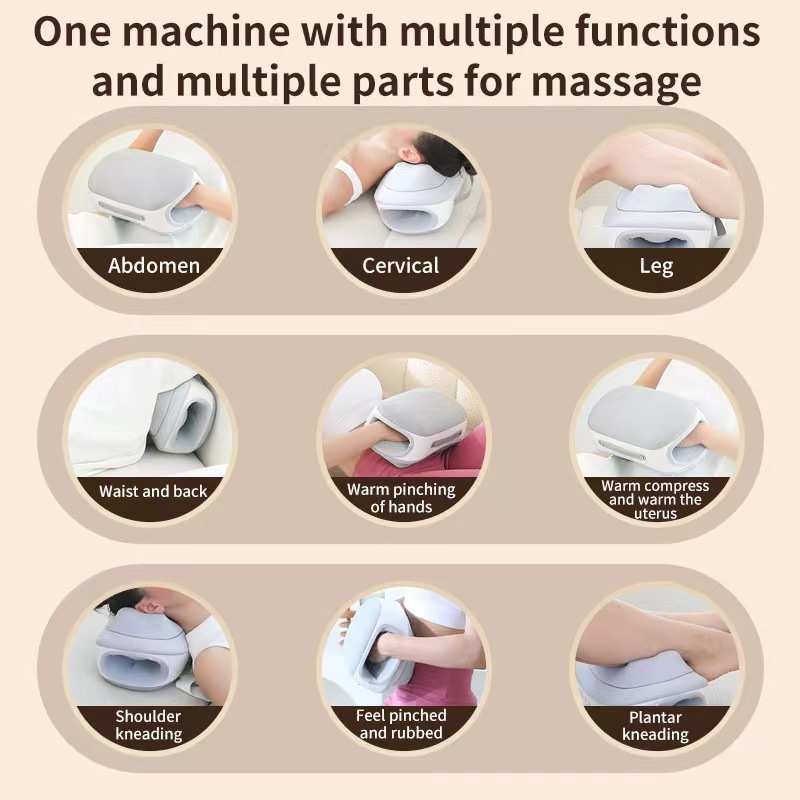 One machine with multiple functions and multiple parts for massage

Abdomen

Cervical

Leg

Waist and back

Warm pinching of hands

Warm compress and warm the uterus

Shoulder kneading

Feel pinched and rubbed

Plantar kneading