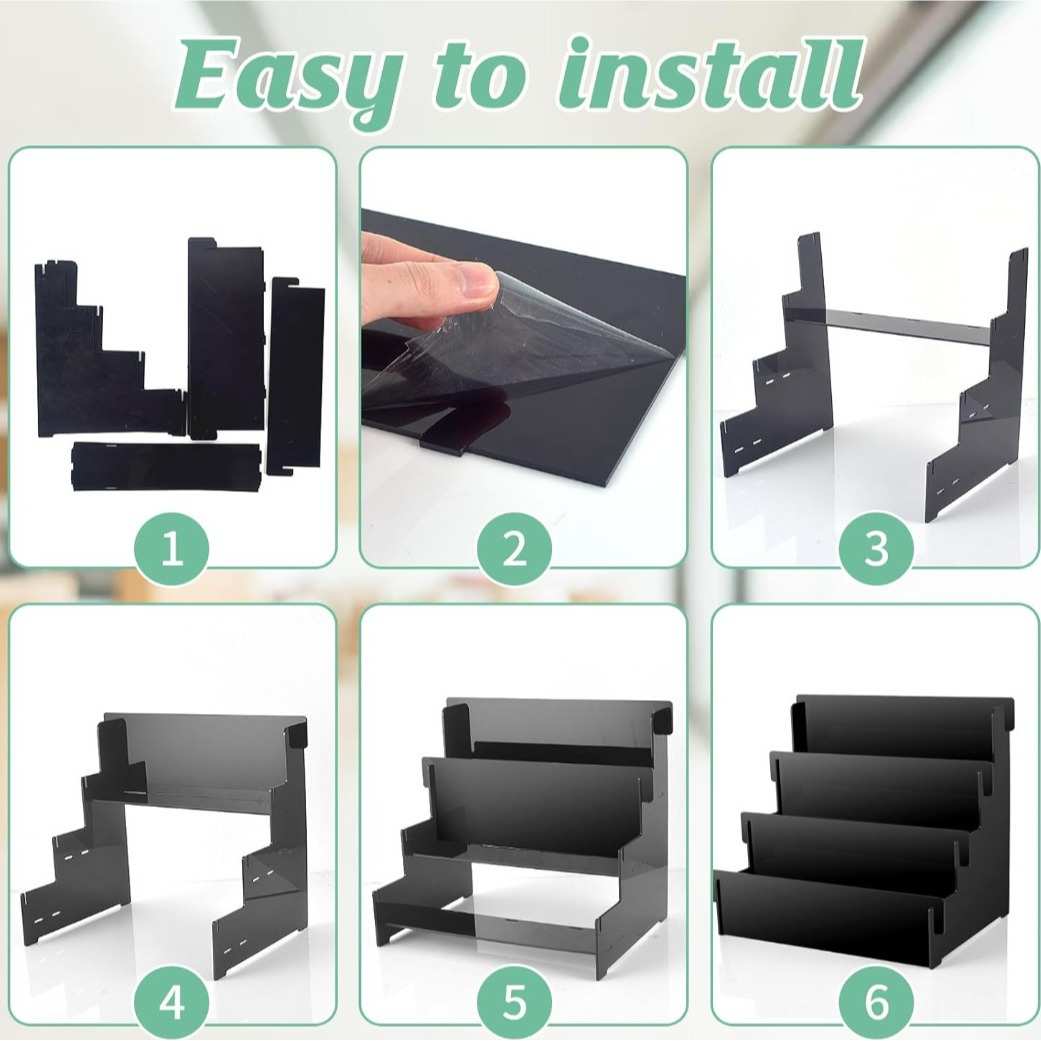 Easy to install

1

2

3

4

5

6