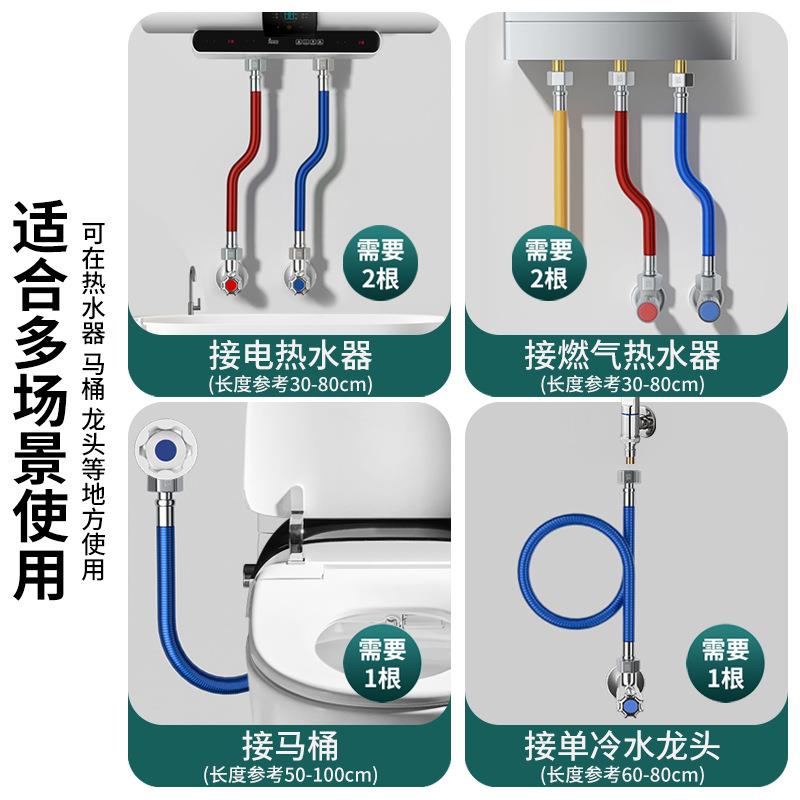 适合多场景使用

可在热水器 马桶 龙头等地方使用

需要
2根

接电热水器
(长度参考30-80cm)

需要
2根

接燃气热水器
(长度参考30-80cm)

需要
1根

接马桶
(长度参考50-100cm)

需要
1根

接单冷水龙头
(长度参考60-80cm)