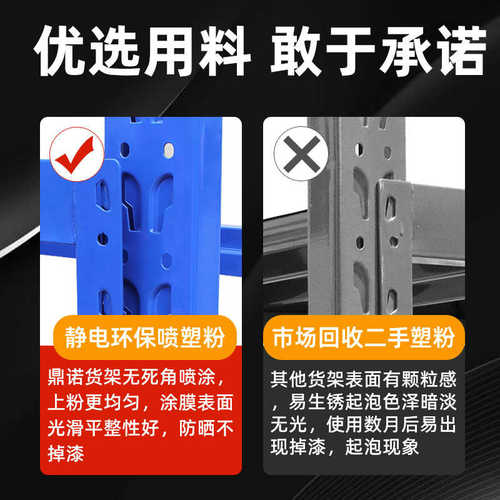 优选用料 敢于承诺

静电环保喷塑粉

鼎诺货架无死角喷涂，上粉更均匀，涂膜表面光滑平整性好，防晒不掉漆

市场回收二手塑粉

其他货架表面有颗粒感，易生锈起泡色泽暗淡无光，使用数月后易出现掉漆，起泡现象