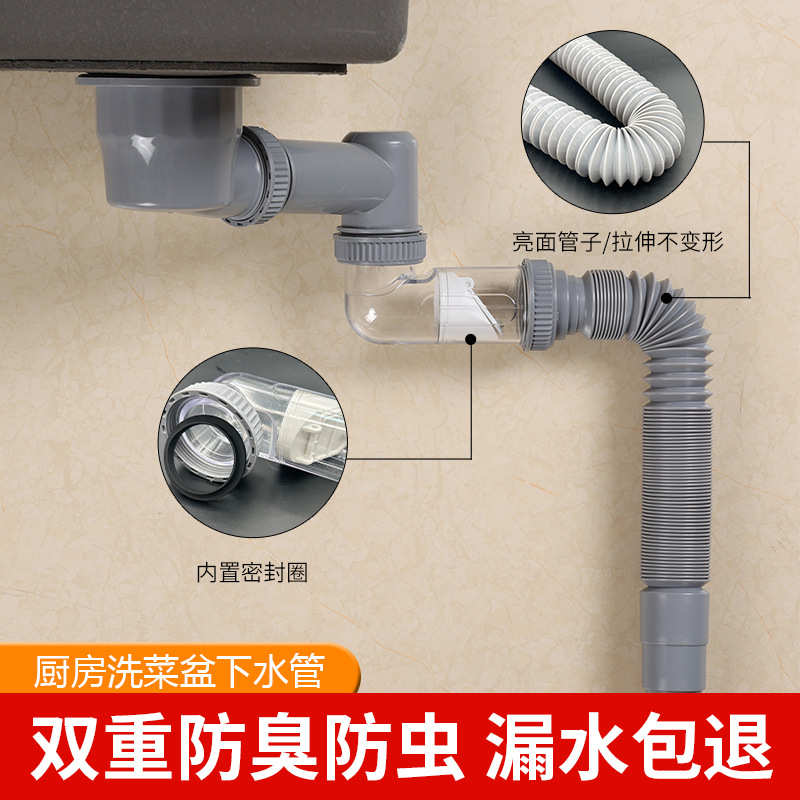 亮面管子/拉伸不变形

内置密封圈

厨房洗菜盆下水管

双重防臭防虫 漏水包退