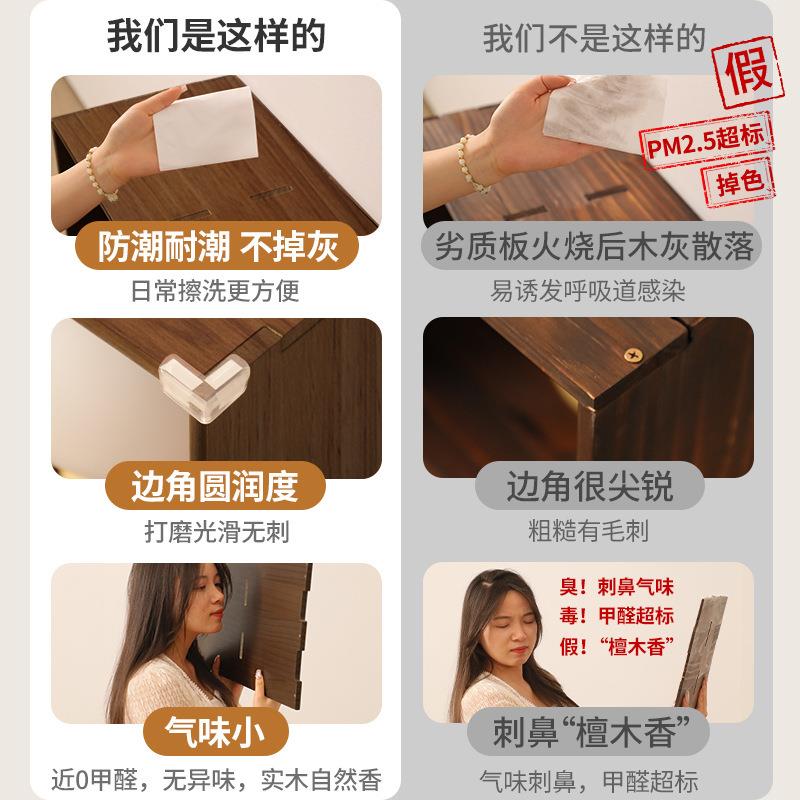 我们是这样的

防潮耐潮 不掉灰

日常擦洗更方便

边角圆润度

打磨光滑无刺

气味小

近0甲醛，无异味，实木自然香

我们不是这样的

假

PM2.5超标

掉色

劣质板火烧后木灰散落

易诱发呼吸道感染

边角很尖锐

粗糙有毛刺

臭！刺鼻气味

毒！甲醛超标

假！“檀木香”

刺鼻“檀木香”

气味刺鼻，甲醛超标